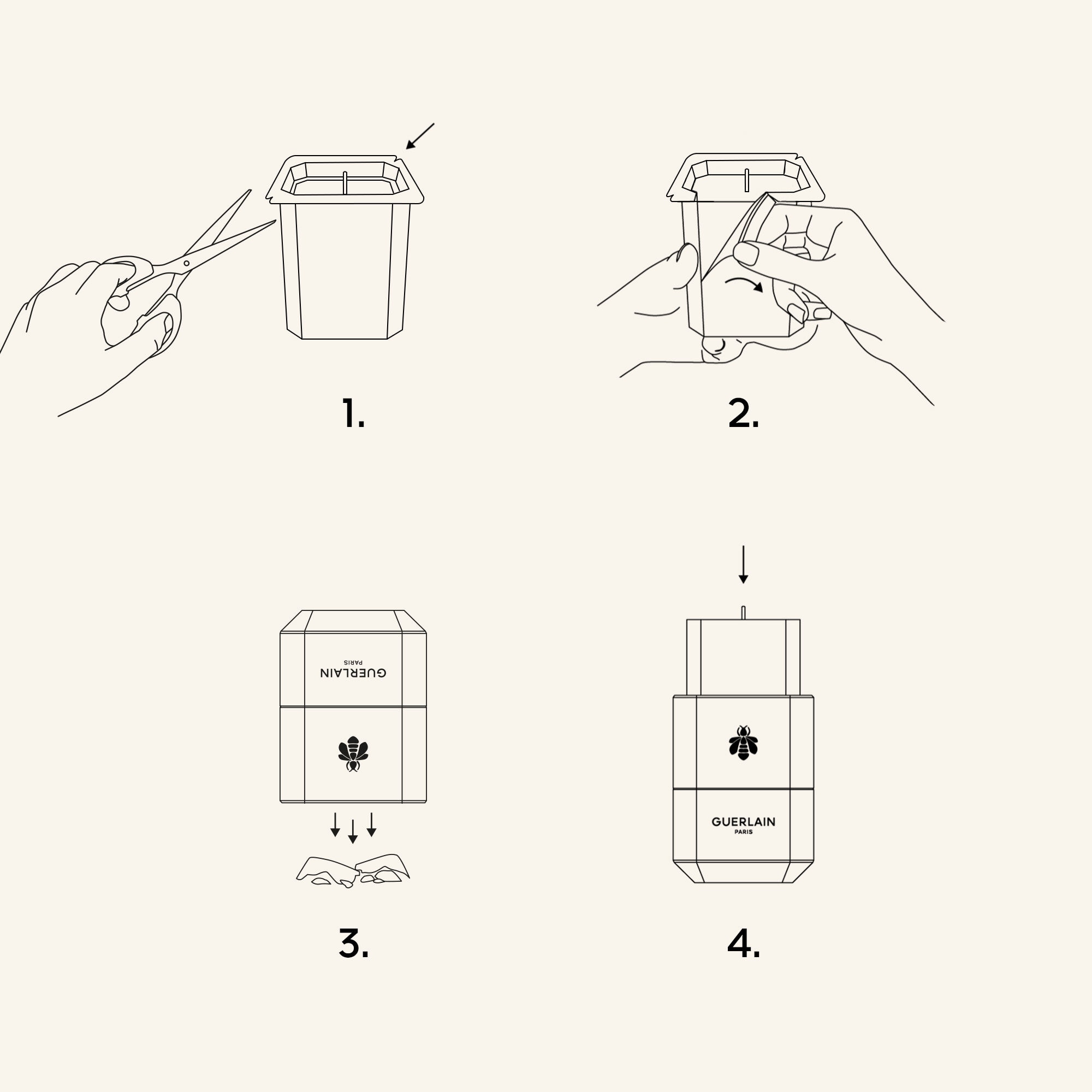 1.

2.

GUERLAIN
PARIS

3.

GUERLAIN
PARIS

4.